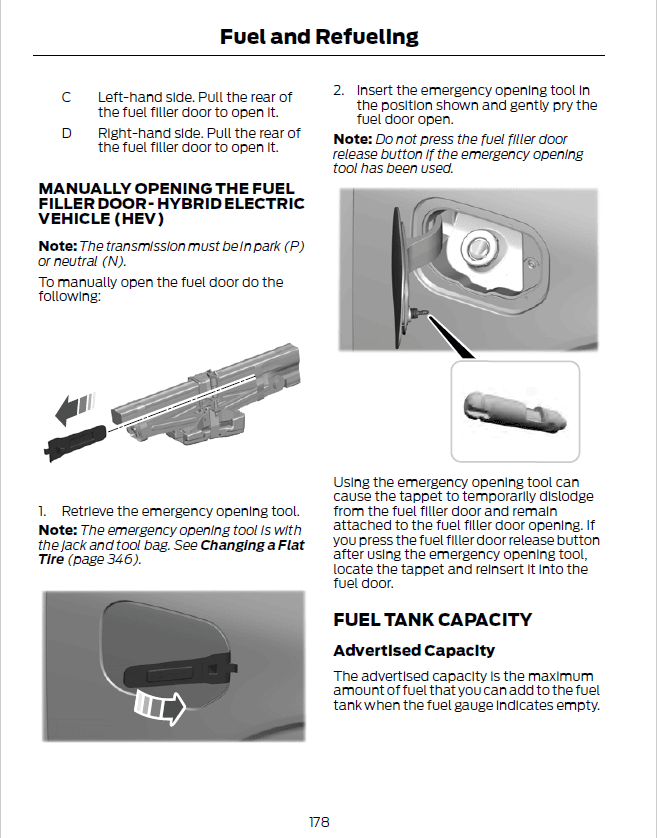 Fuel and Refueling

C Left-hand side. Pull the rear of the fuel filler door to open it.

D Right-hand side. Pull the rear of the fuel filler door to open it.

MANUALLY OPENING THE FUEL FILLER DOOR - HYBRID ELECTRIC VEHICLE (HEV)

Note: The transmission must be in park (P) or neutral (N).

To manually open the fuel door do the following:

1. Retrieve the emergency opening tool.

Note: The emergency opening tool is with the jack and tool bag. See Changing a Flat Tire (page 346).

2. Insert the emergency opening tool in the position shown and gently pry the fuel door open.

Note: Do not press the fuel filler door release button if the emergency opening tool has been used.

Using the emergency opening tool can cause the tappet to temporarily dislodge from the fuel filler door and remain attached to the fuel filler door opening. If you press the fuel filler door release button after using the emergency opening tool, locate the tappet and reinsert it into the fuel door.

FUEL TANK CAPACITY

Advertised Capacity

The advertised capacity is the maximum amount of fuel that you can add to the fuel tank when the fuel gauge indicates empty.

178