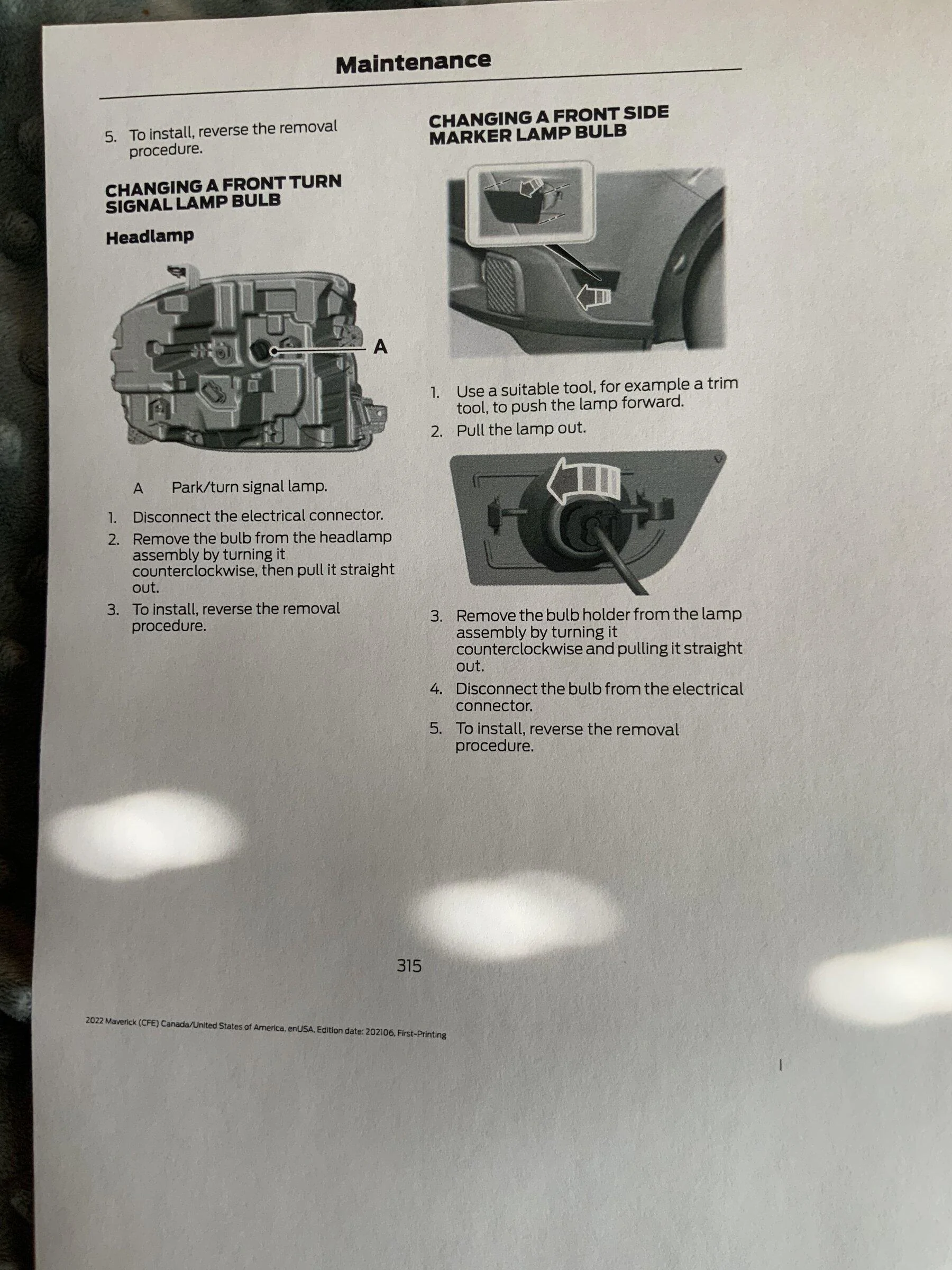 Maintenance

5. To install, reverse the removal procedure.

CHANGING A FRONT TURN SIGNAL LAMP BULB

Headlamp

A

A Park/turn signal lamp.

1. Disconnect the electrical connector.
2. Remove the bulb from the headlamp assembly by turning it counterclockwise, then pull it straight out.
3. To install, reverse the removal procedure.

CHANGING A FRONT SIDE MARKER LAMP BULB

1. Use a suitable tool, for example a trim tool, to push the lamp forward.
2. Pull the lamp out.

3. Remove the bulb holder from the lamp assembly by turning it counterclockwise and pulling it straight out.
4. Disconnect the bulb from the electrical connector.
5. To install, reverse the removal procedure.

315

2022 Maverick (CFE) Canada/United States of America, enUSA, Edition date: 202106, First-Printing