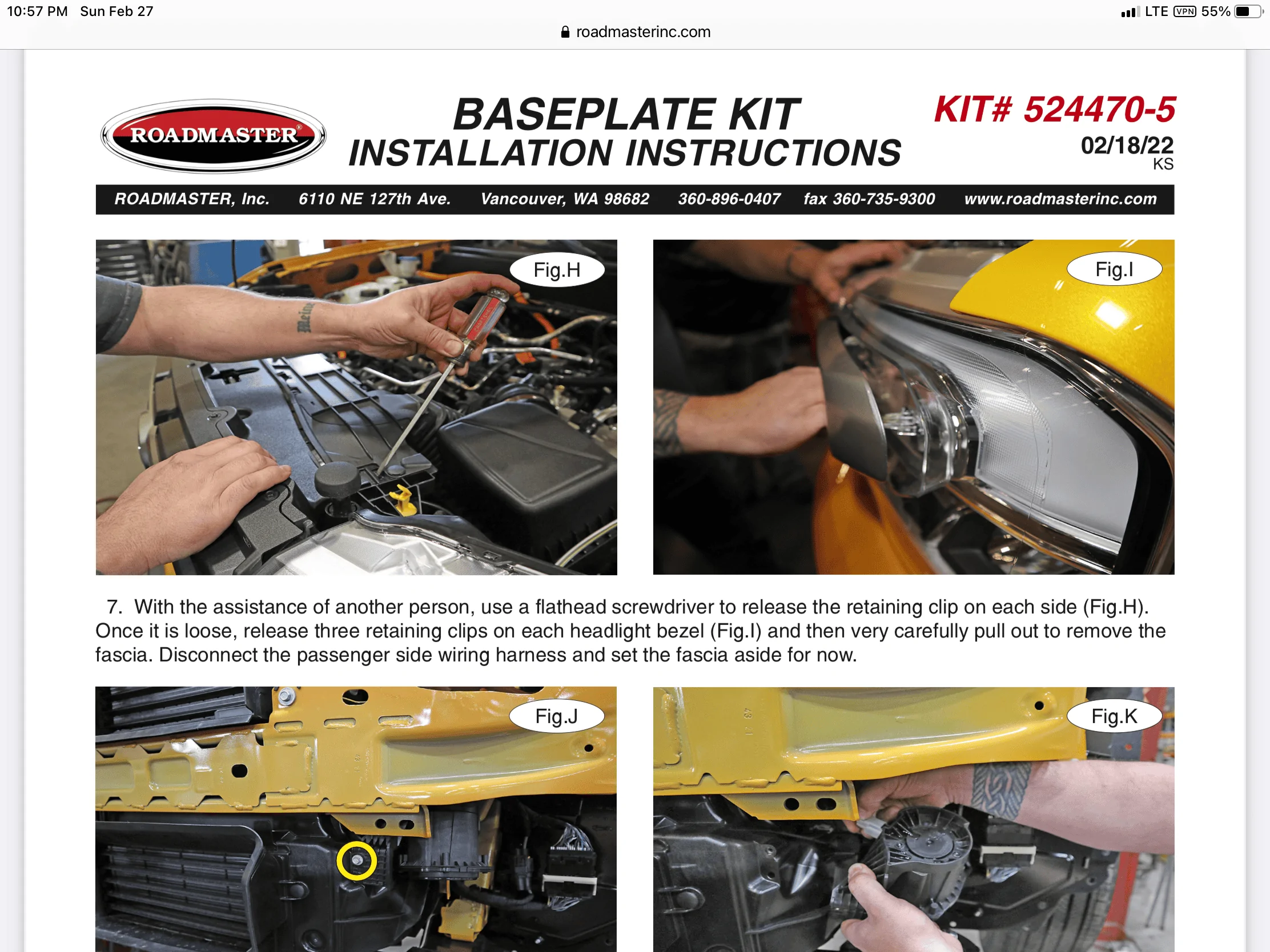 10:57 PM Sun Feb 27

LTE VPN 55%

roadmasterinc.com

ROADMASTER®

BASEPLATE KIT
INSTALLATION INSTRUCTIONS

KIT# 524470-5
02/18/22
KS

ROADMASTER, Inc. 6110 NE 127th Ave. Vancouver, WA 98682 360-896-0407 fax 360-735-9300 www.roadmasterinc.com

Fig.H

Fig.I

7. With the assistance of another person, use a flathead screwdriver to release the retaining clip on each side (Fig.H). Once it is loose, release three retaining clips on each headlight bezel (Fig.I) and then very carefully pull out to remove the fascia. Disconnect the passenger side wiring harness and set the fascia aside for now.

Fig.J

Fig.K