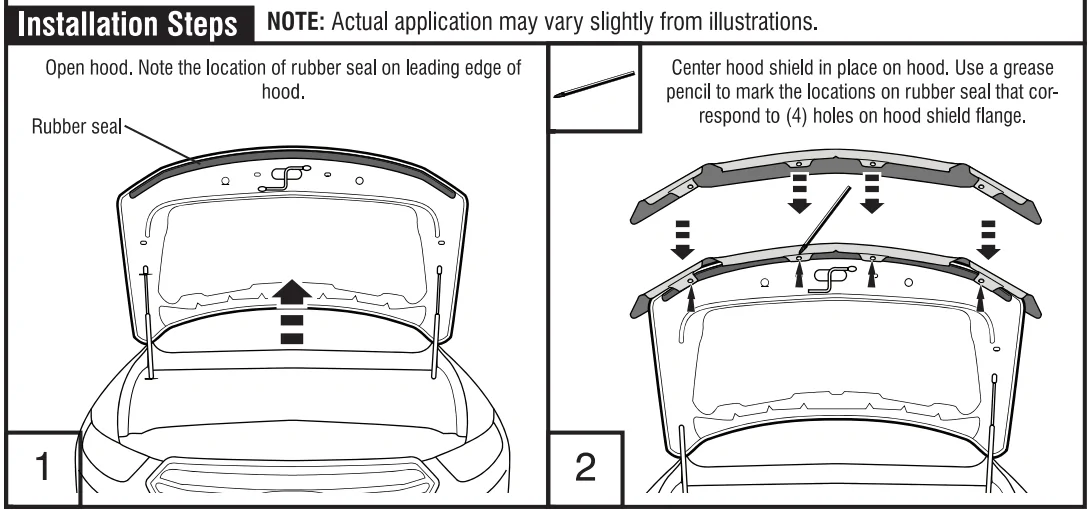 Installation Steps

NOTE: Actual application may vary slightly from illustrations.

Open hood. Note the location of rubber seal on leading edge of hood.

Rubber seal

1

Center hood shield in place on hood. Use a grease pencil to mark the locations on rubber seal that correspond to (4) holes on hood shield flange.

2