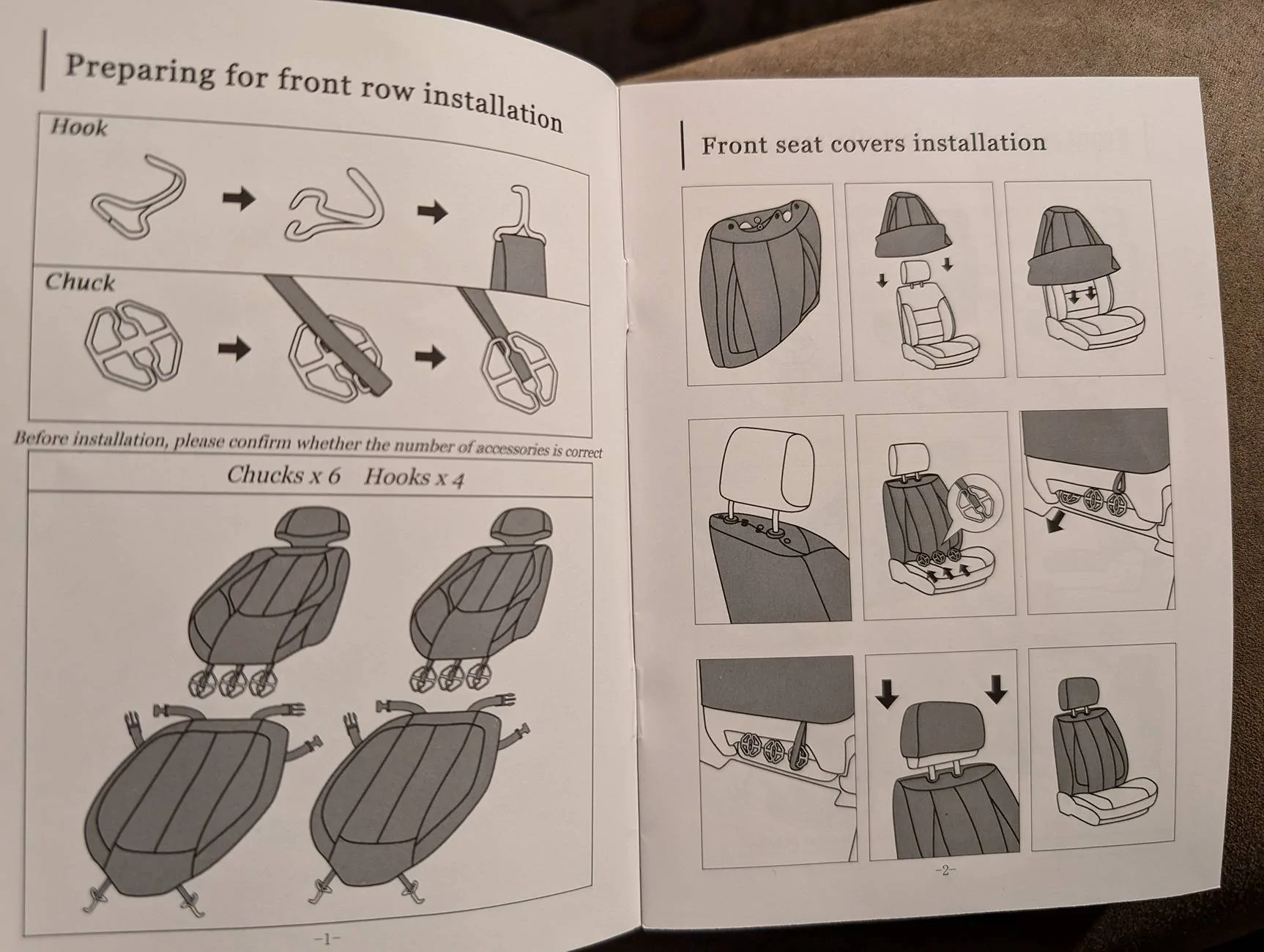 Preparing for front row installation

Hook

Chuck

Before installation, please confirm whether the number of accessories is correct

Chucks x 6 Hooks x 4

-1-

Front seat covers installation

-2-