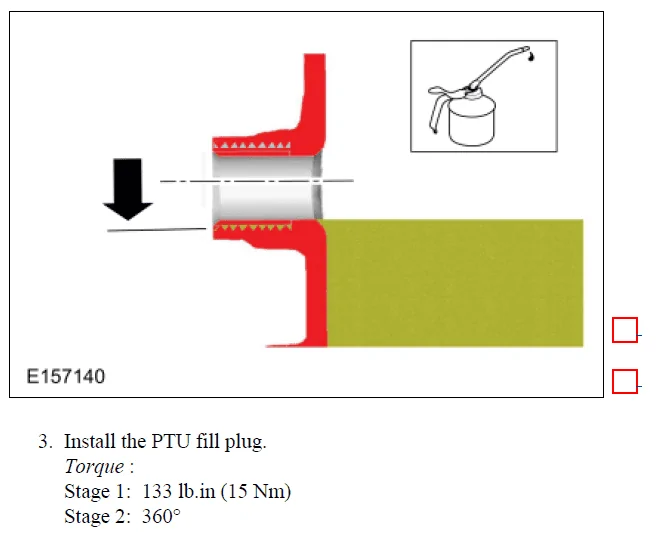 E157140

3. Install the PTU fill plug.
Torque :
Stage 1: 133 lb.in (15 Nm)
Stage 2: 360°